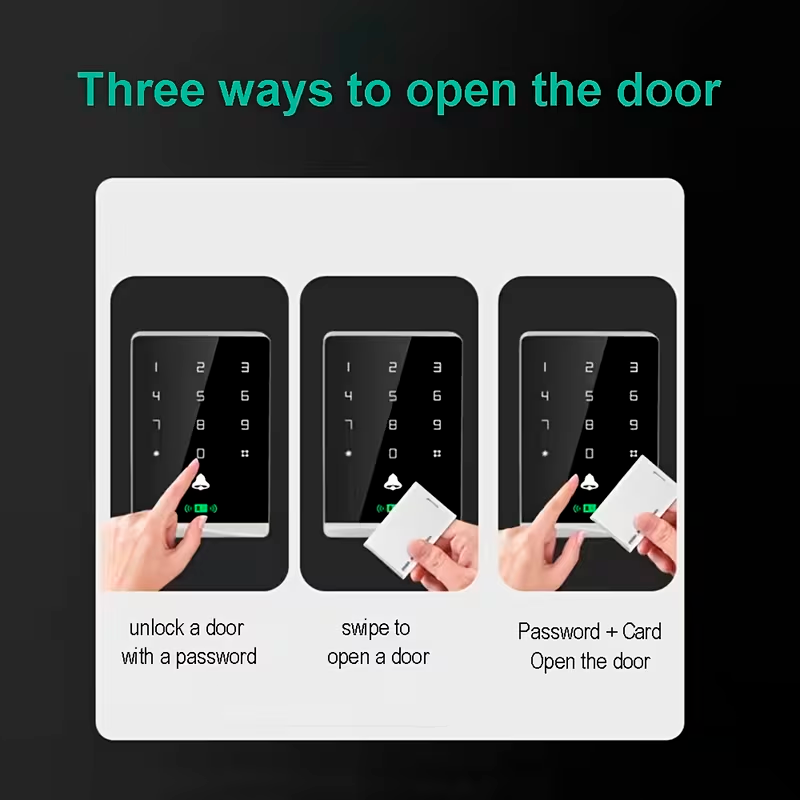 Three ways to open the door

1 2 3
4 5 6
7 8 9
0

1 2 3
4 5 6
7 8 9
0

1 2 3
4 5 6
7 8 9
0

unlock a door with a password

swipe to open a door

Password + Card Open the door